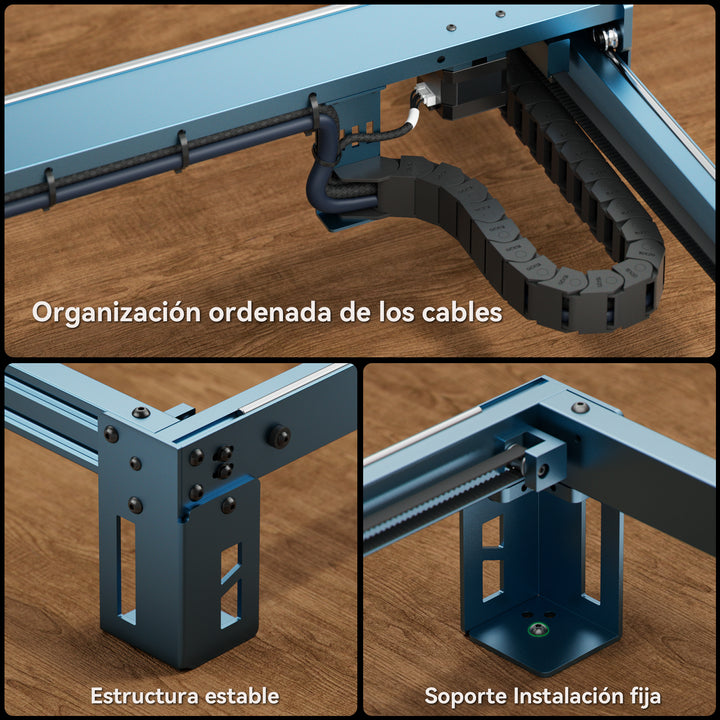 Organización ordenada de los cables

Estructura estable

Soporte Instalación fija